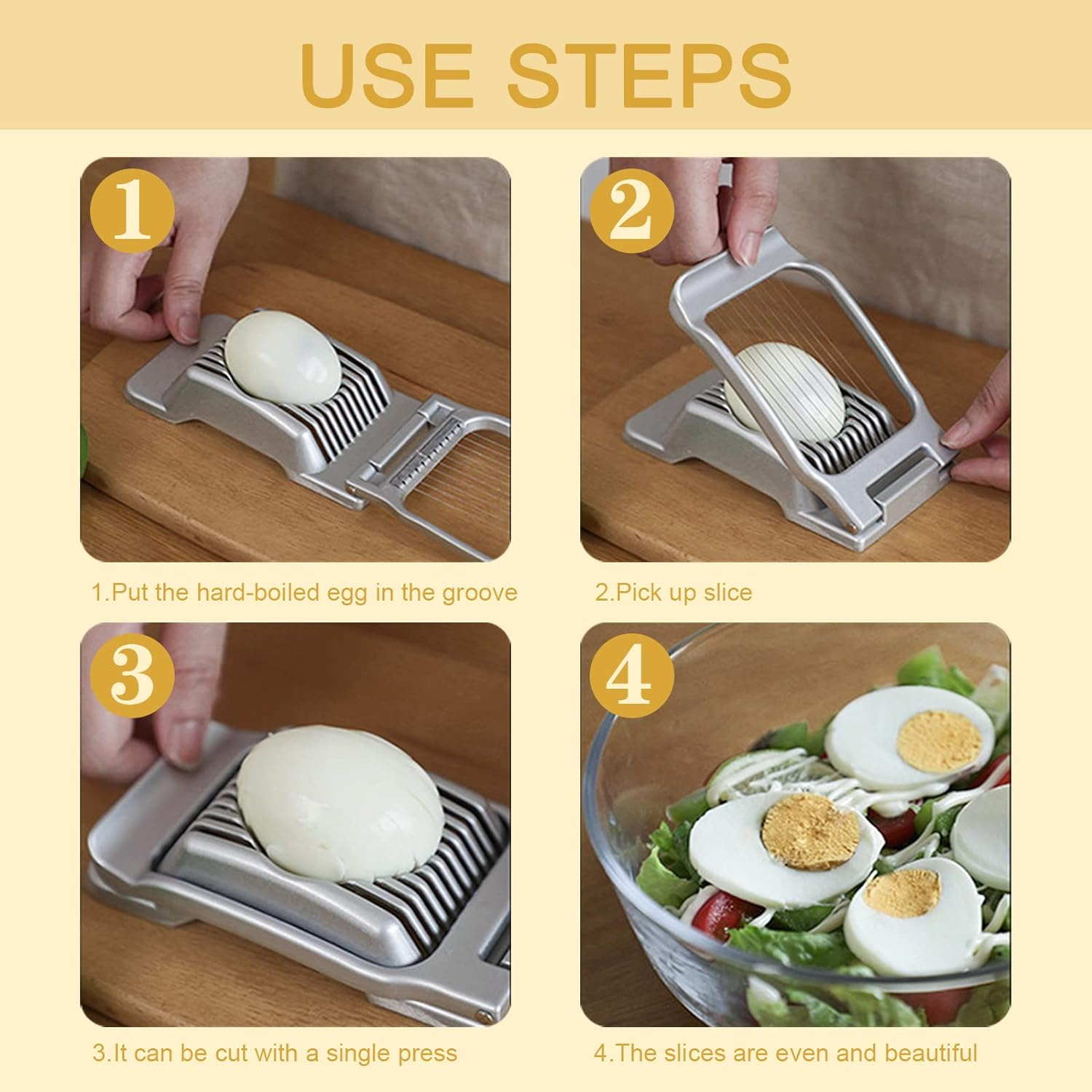 USE STEPS

1

1.Put the hard-boiled egg in the groove

2

2.Pick up slice

3

3.It can be cut with a single press

4

4.The slices are even and beautiful