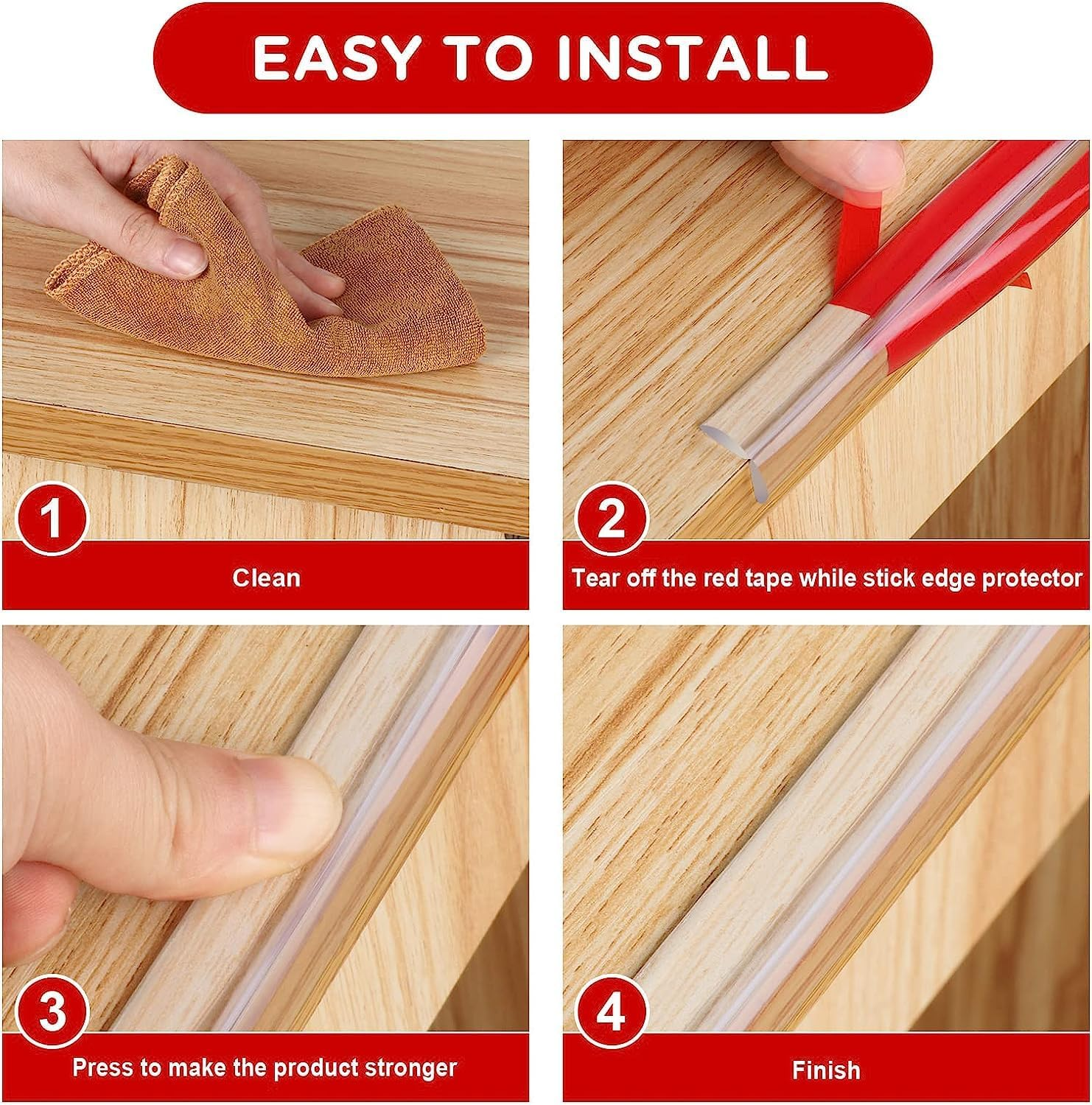 EASY TO INSTALL

1

Clean

2

Tear off the red tape while stick edge protector

3

Press to make the product stronger

4

Finish