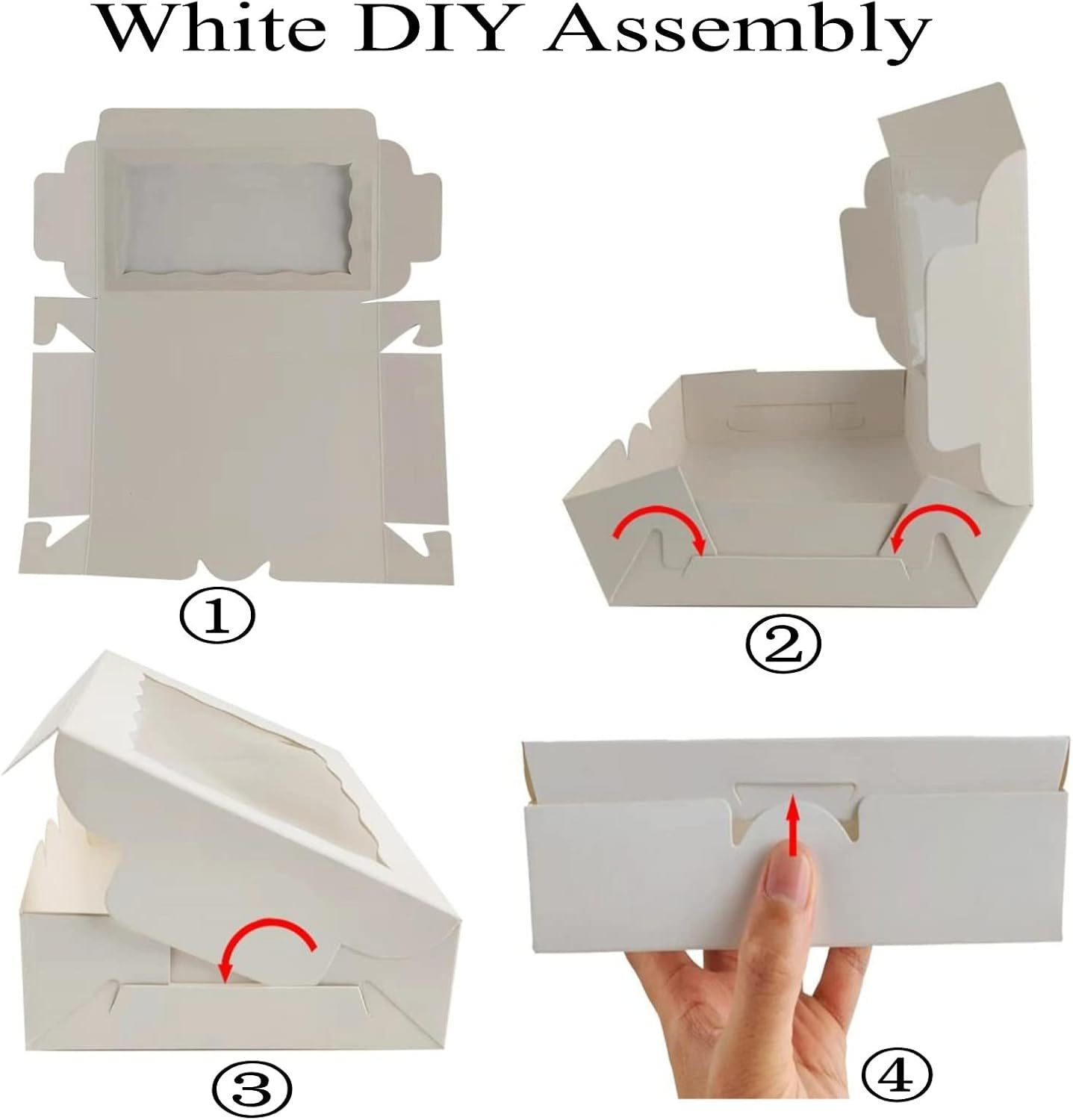 White DIY Assembly

①

②

③

④