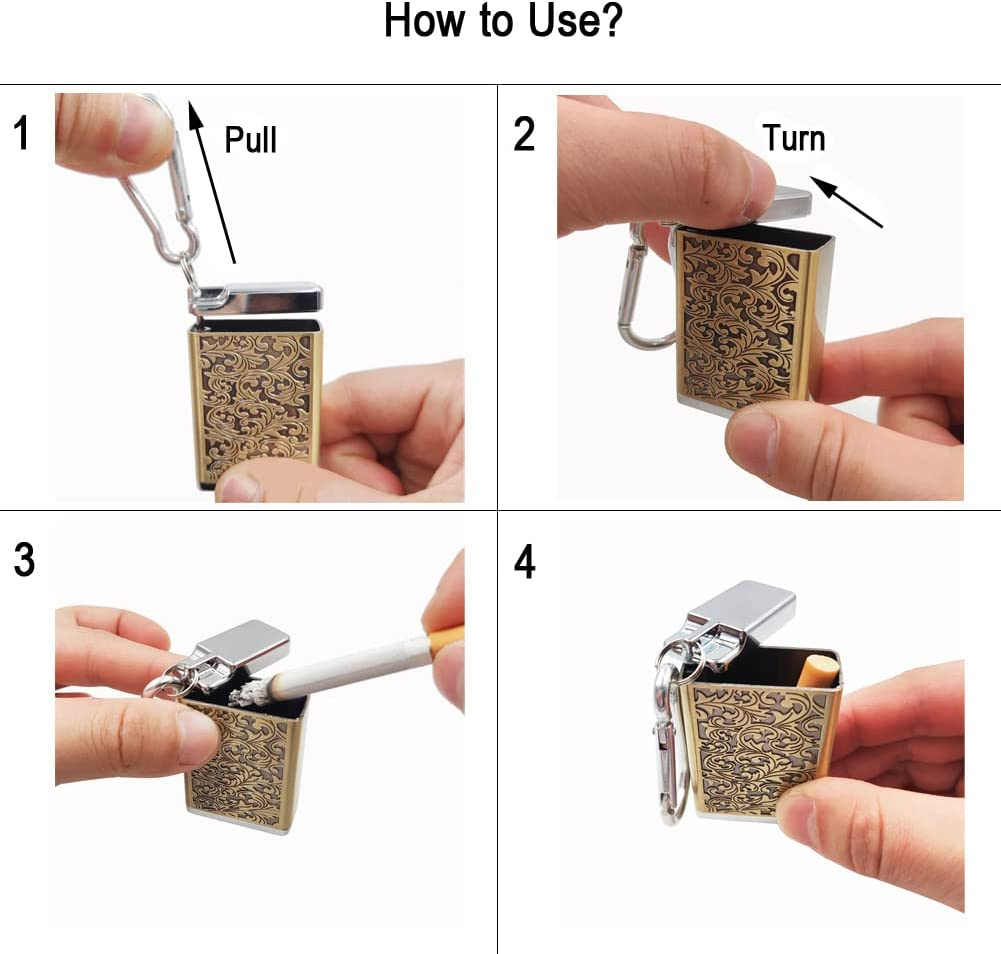 How to Use?

1

Pull

2

Turn

3

4