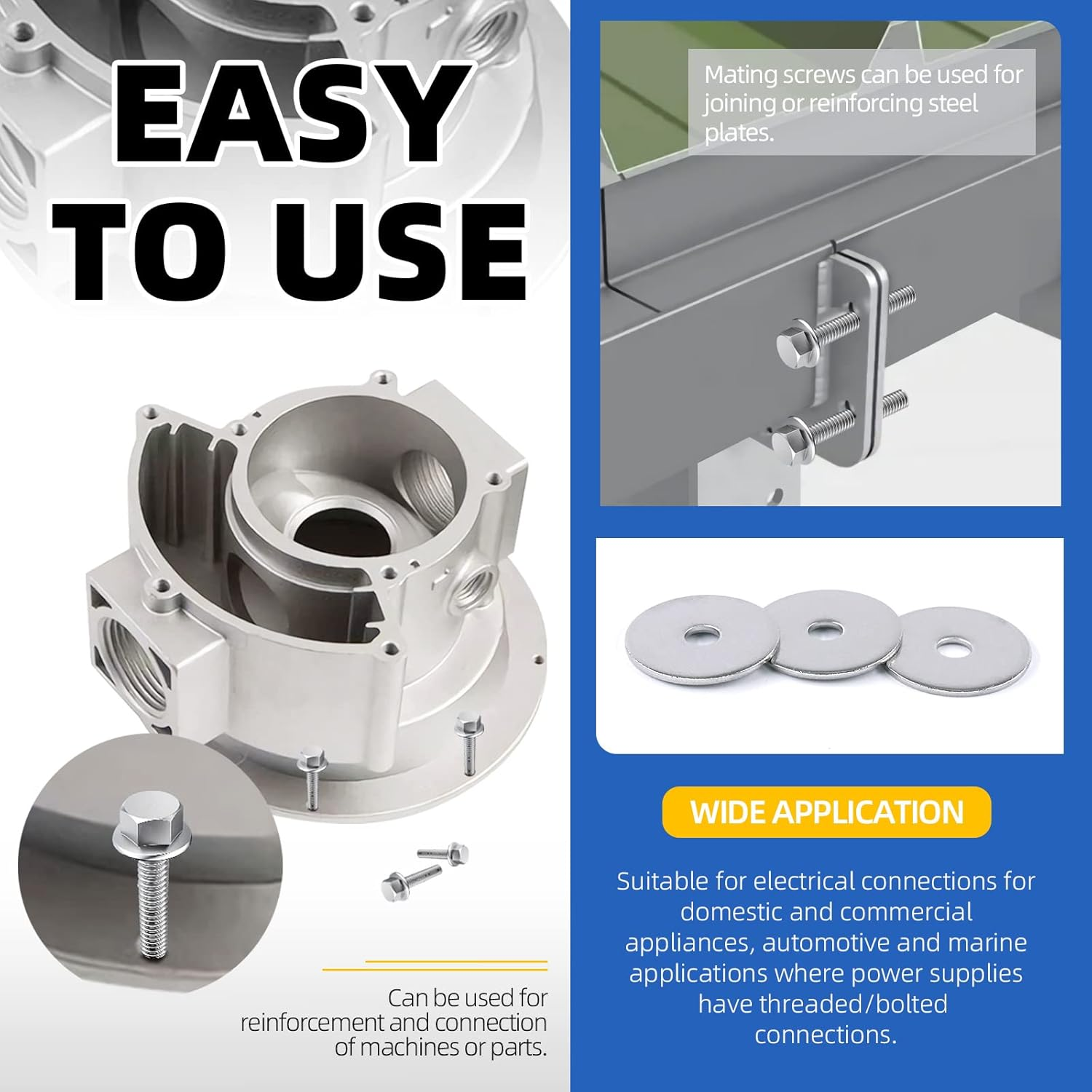 EASY TO USE

Can be used for reinforcement and connection of machines or parts.

Mating screws can be used for joining or reinforcing steel plates.

WIDE APPLICATION

Suitable for electrical connections for domestic and commercial appliances, automotive and marine applications where power supplies have threaded/bolted connections.