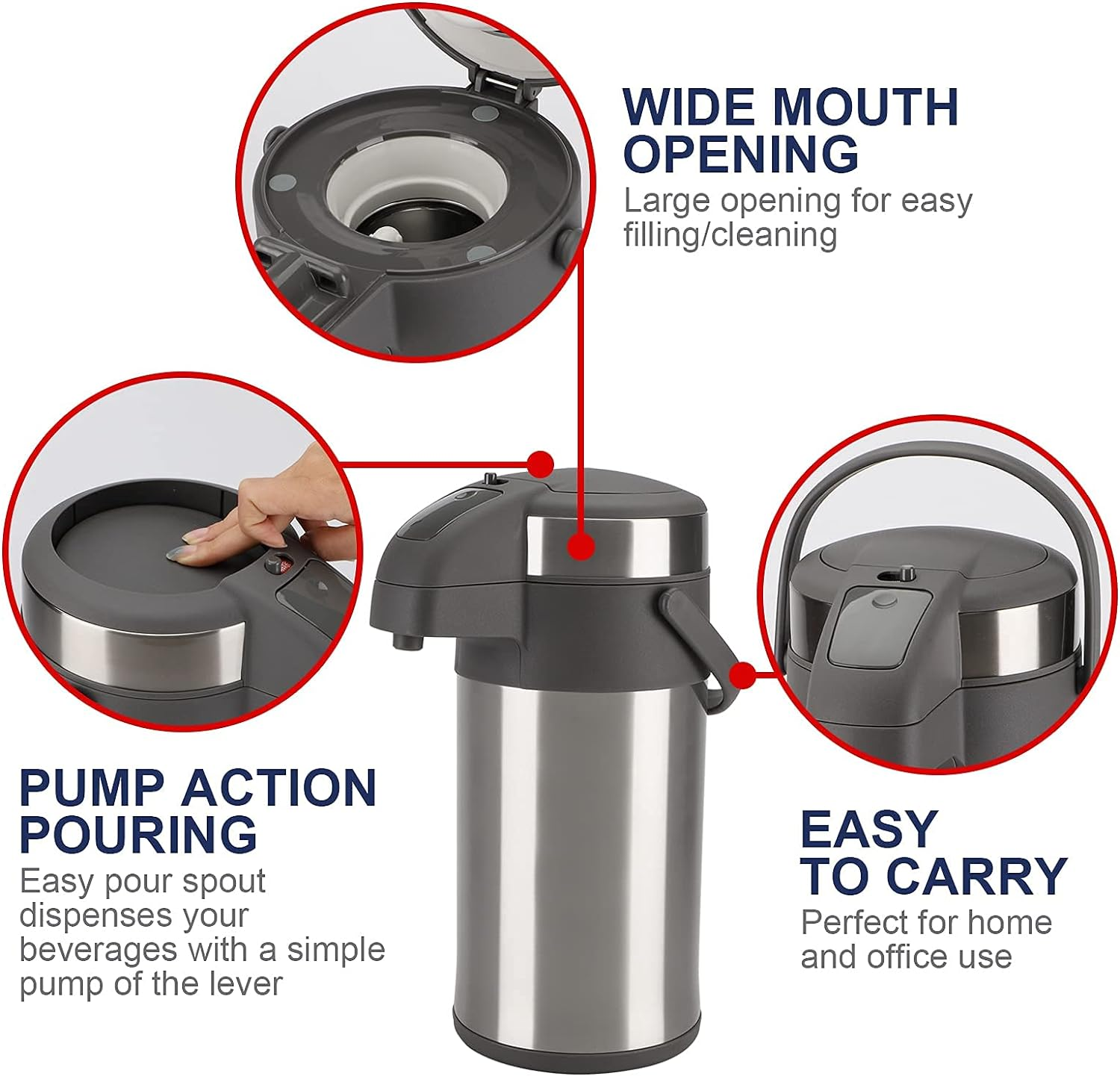 WIDE MOUTH OPENING
Large opening for easy filling/cleaning

PUMP ACTION POURING
Easy pour spout dispenses your beverages with a simple pump of the lever

EASY TO CARRY
Perfect for home and office use