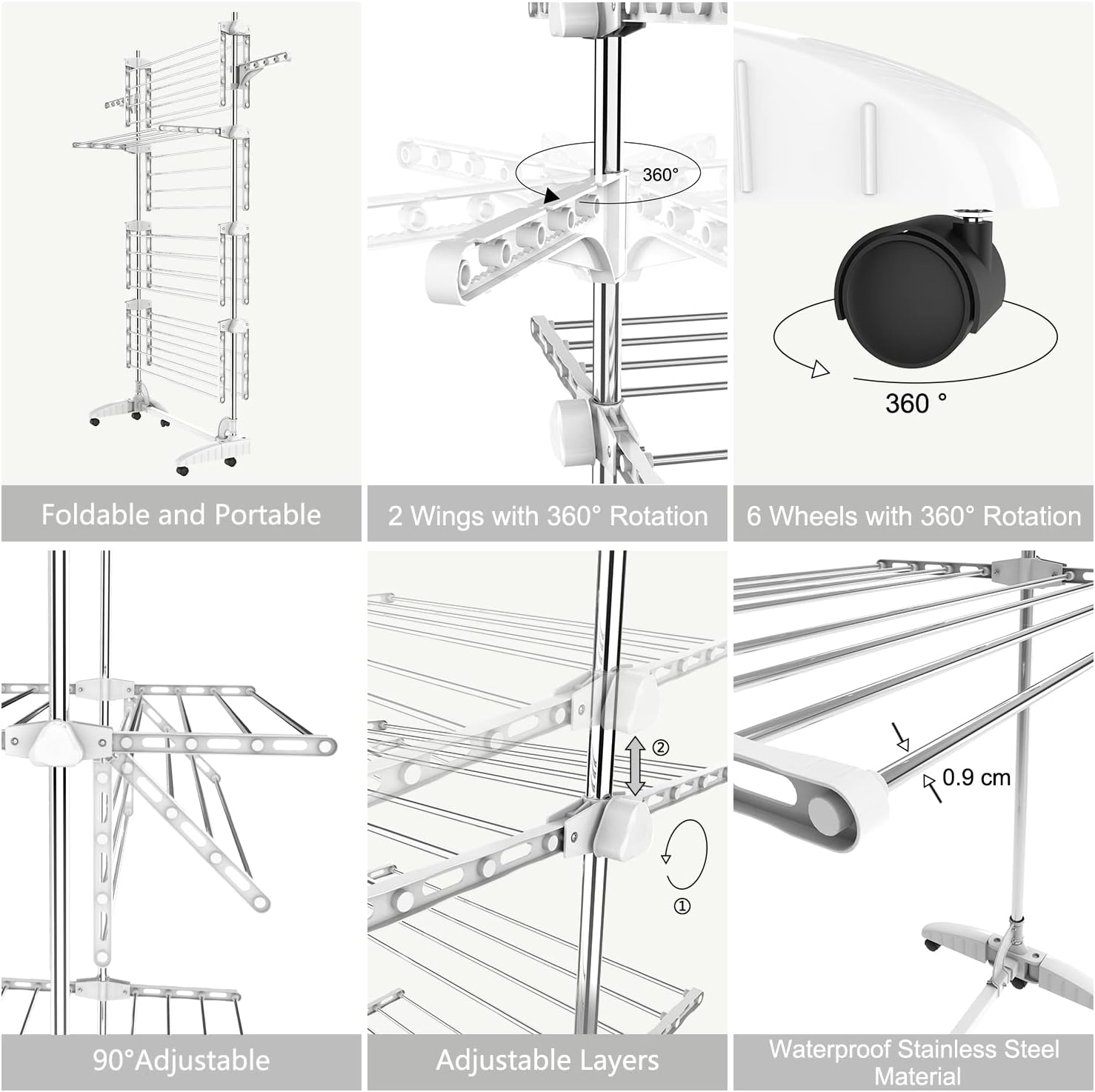 Foldable and Portable

360°

2 Wings with 360° Rotation

360 °

6 Wheels with 360° Rotation

90°Adjustable

②

①

Adjustable Layers

0.9 cm

Waterproof Stainless Steel Material