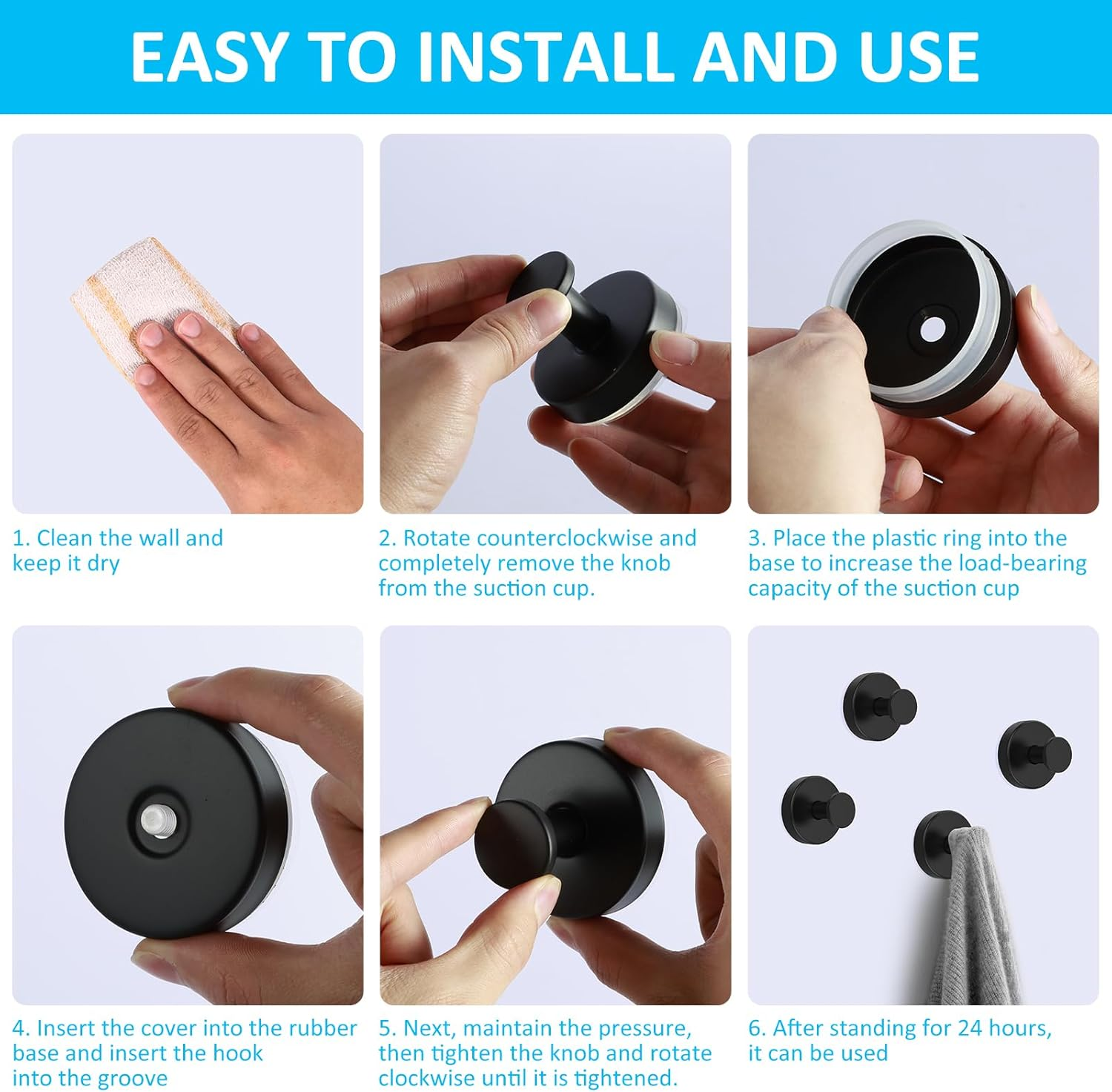 EASY TO INSTALL AND USE

1. Clean the wall and keep it dry

2. Rotate counterclockwise and completely remove the knob from the suction cup.

3. Place the plastic ring into the base to increase the load-bearing capacity of the suction cup

4. Insert the cover into the rubber base and insert the hook into the groove

5. Next, maintain the pressure, then tighten the knob and rotate clockwise until it is tightened.

6. After standing for 24 hours, it can be used