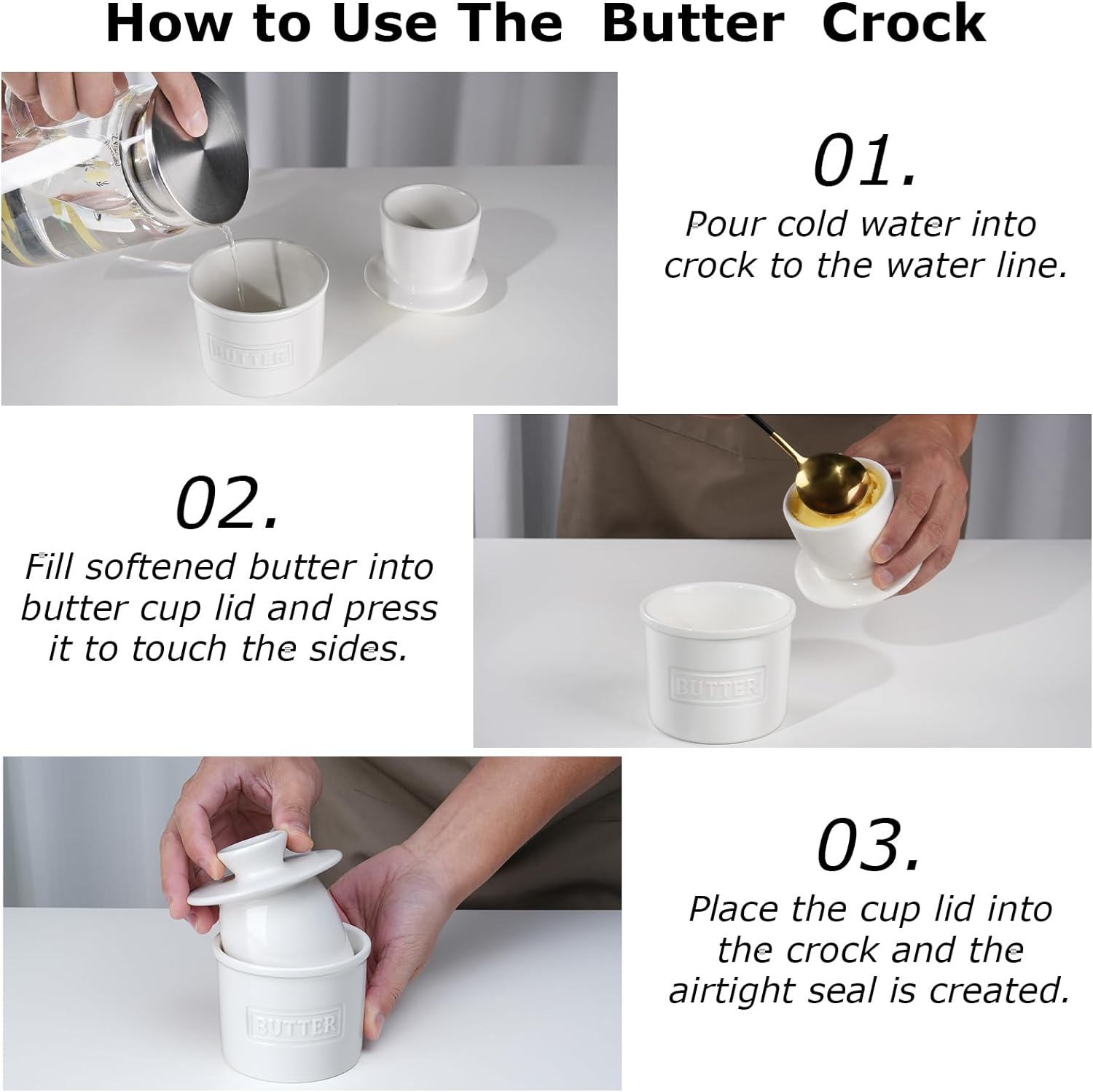 How to Use The Butter Crock

BUTTER

01.
Pour cold water into crock to the water line.

02.
Fill softened butter into butter cup lid and press it to touch the sides.

BUTTER

BUTTER

03.
Place the cup lid into the crock and the airtight seal is created.