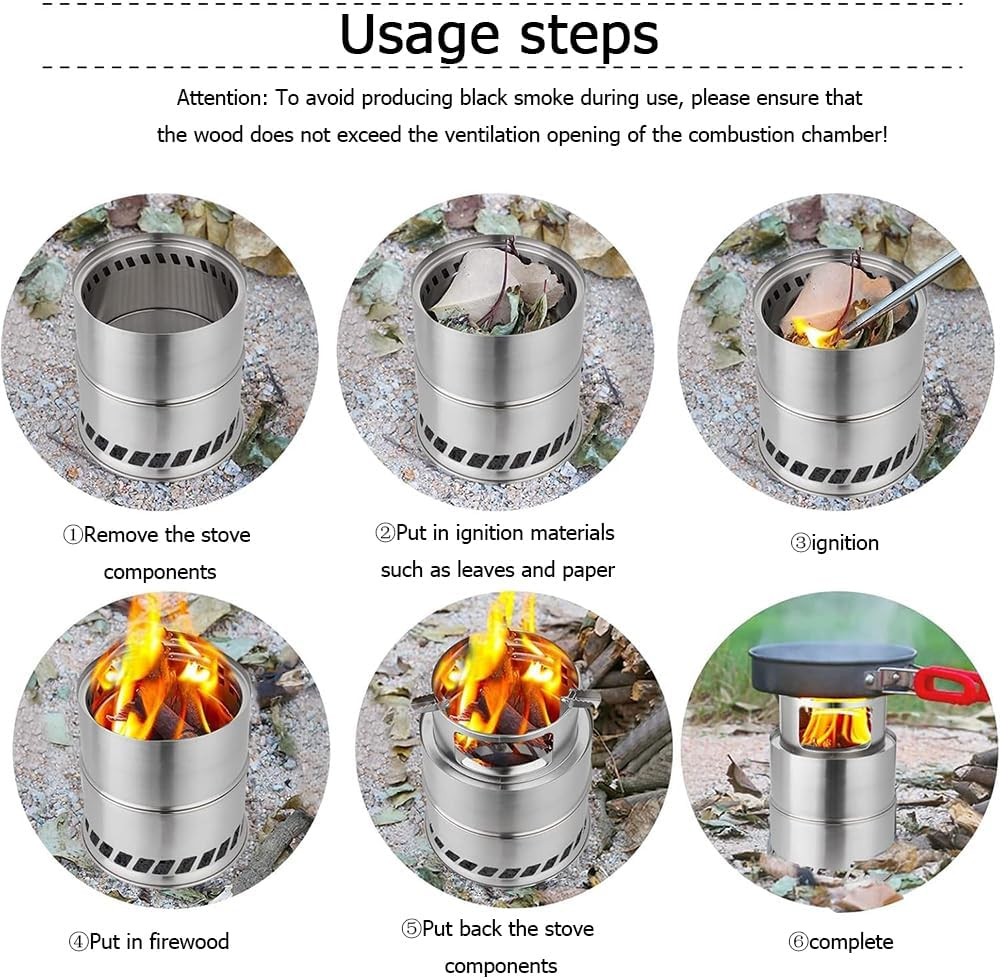 Usage steps

Attention: To avoid producing black smoke during use, please ensure that the wood does not exceed the ventilation opening of the combustion chamber!

①Remove the stove components

②Put in ignition materials such as leaves and paper

③ignition

④Put in firewood

⑤Put back the stove components

⑥complete