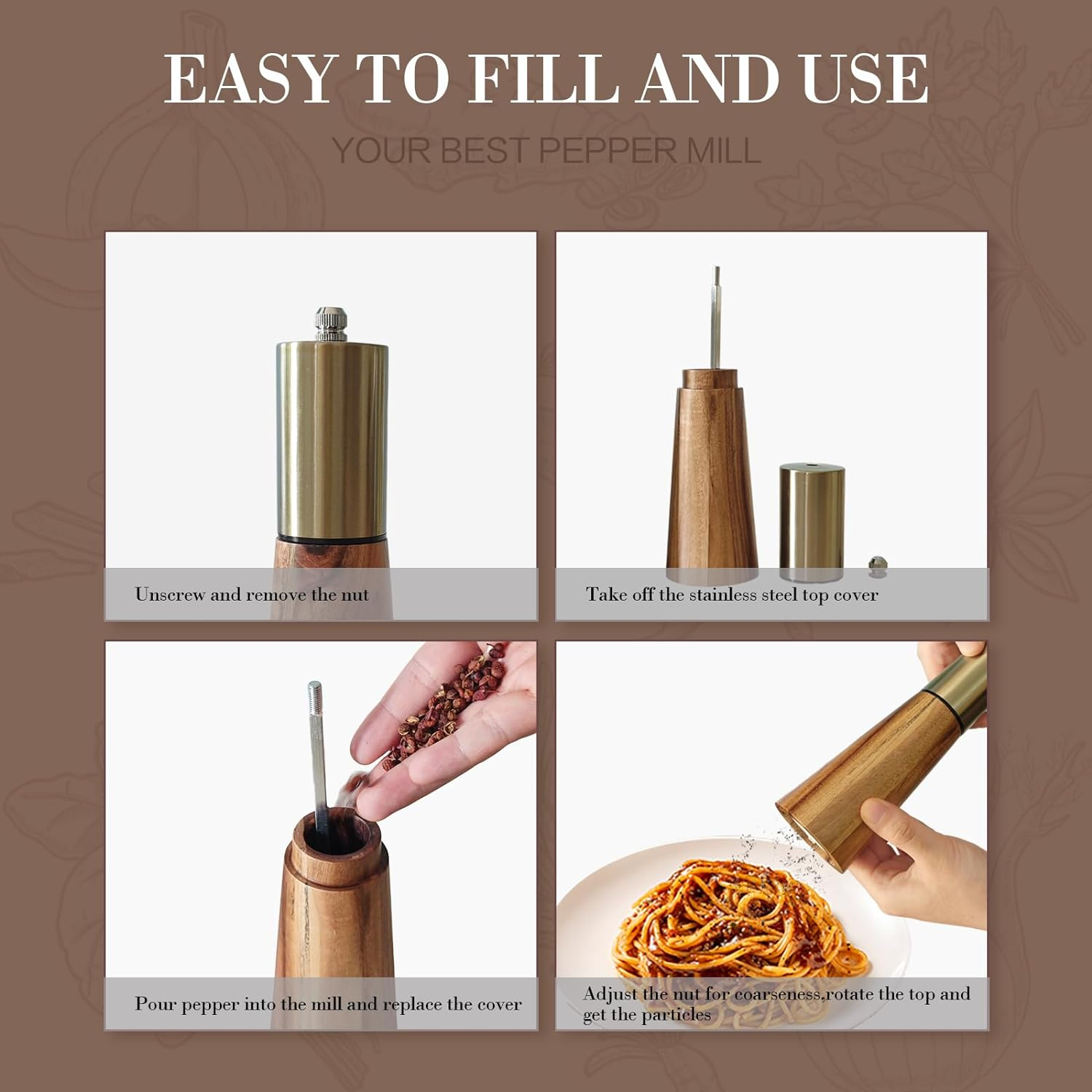 EASY TO FILL AND USE

YOUR BEST PEPPER MILL

Unscrew and remove the nut

Take off the stainless steel top cover

Pour pepper into the mill and replace the cover

Adjust the nut for coarseness,rotate the top and get the particles