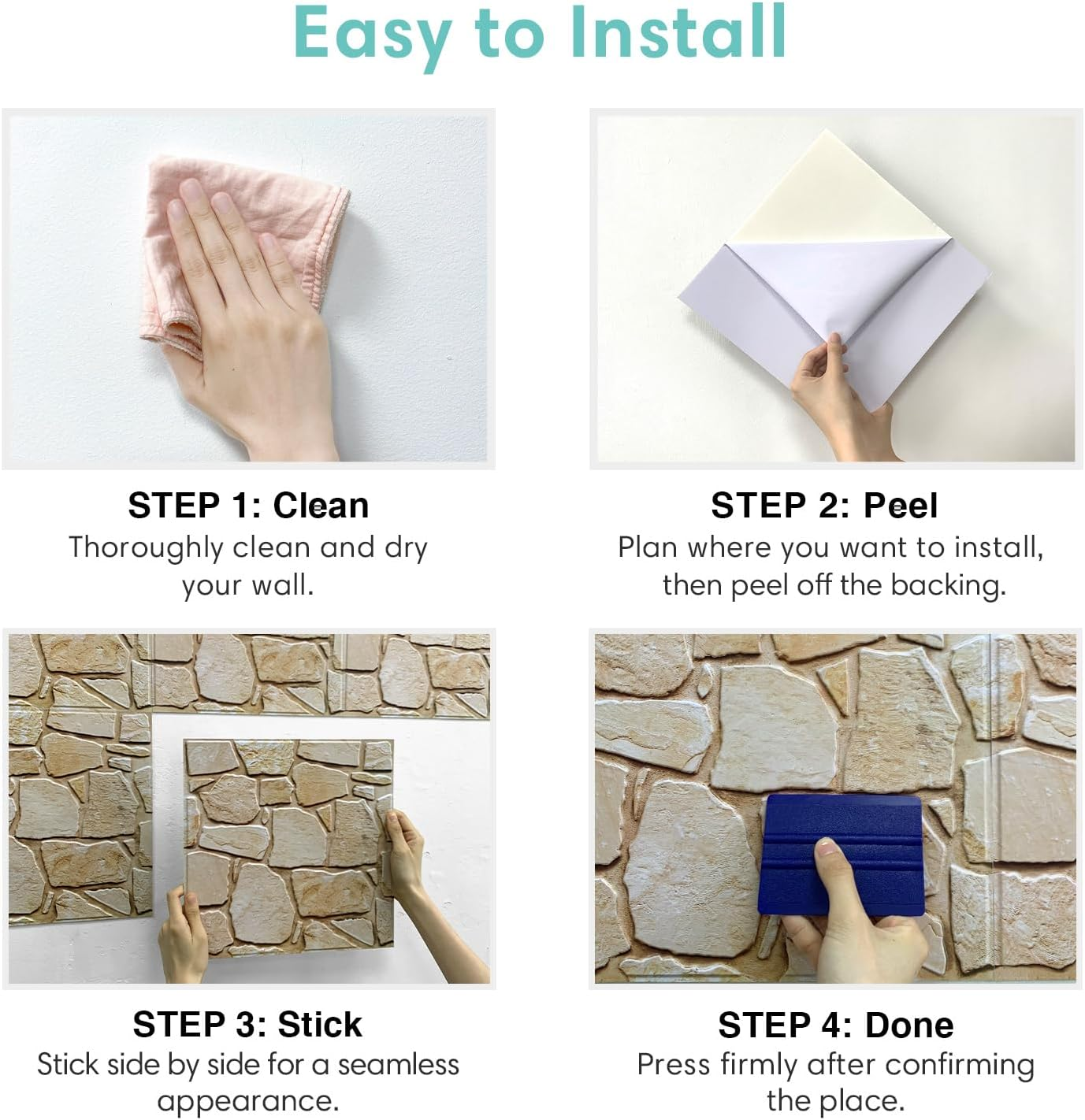 Easy to Install

STEP 1: Clean
Thoroughly clean and dry your wall.

STEP 2: Peel
Plan where you want to install, then peel off the backing.

STEP 3: Stick
Stick side by side for a seamless appearance.

STEP 4: Done
Press firmly after confirming the place.