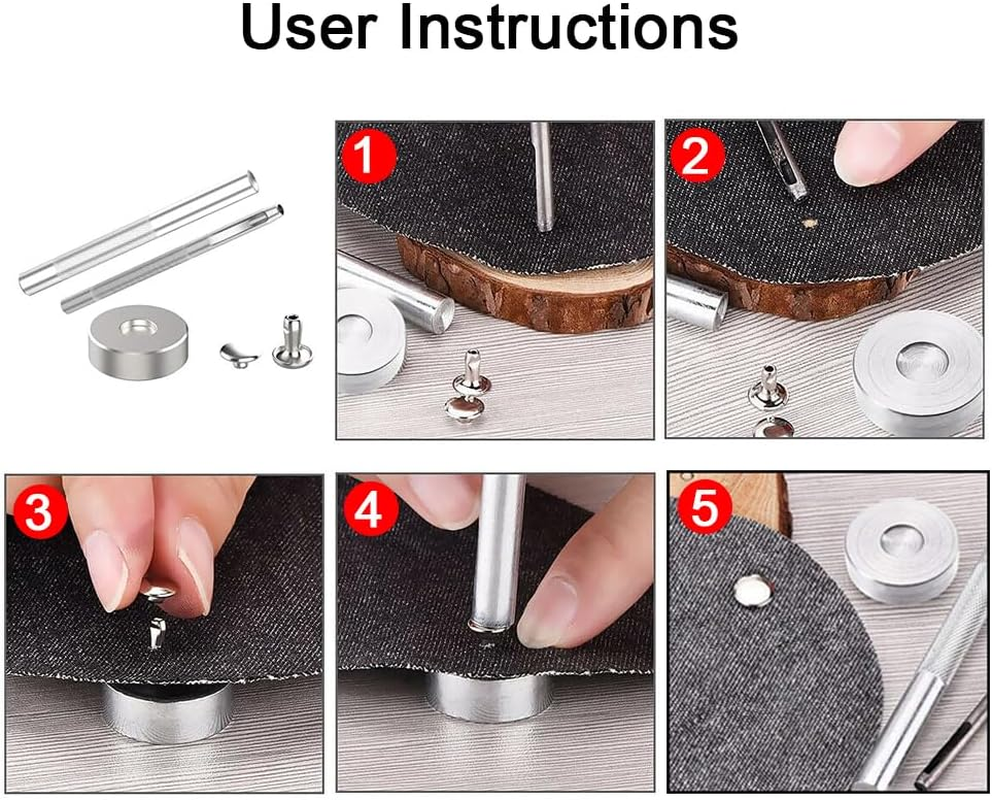 User Instructions

1

2

3

4

5