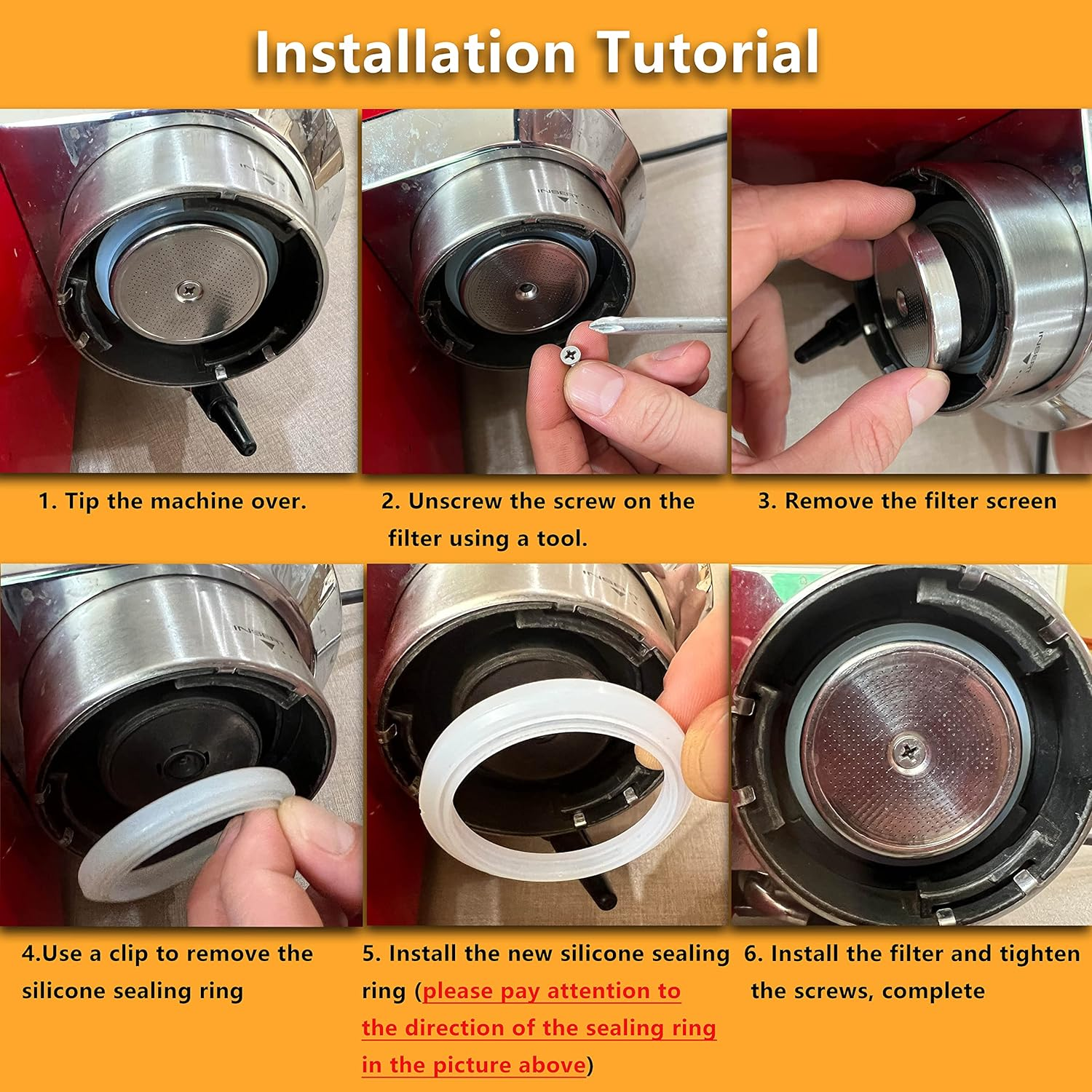 Installation Tutorial

INSERT

INSERT

INSERT

1. Tip the machine over.

2. Unscrew the screw on the filter using a tool.

3. Remove the filter screen

INSERT

INSERT

4.Use a clip to remove the silicone sealing ring

5. Install the new silicone sealing ring (please pay attention to the direction of the sealing ring in the picture above)

6. Install the filter and tighten the screws, complete