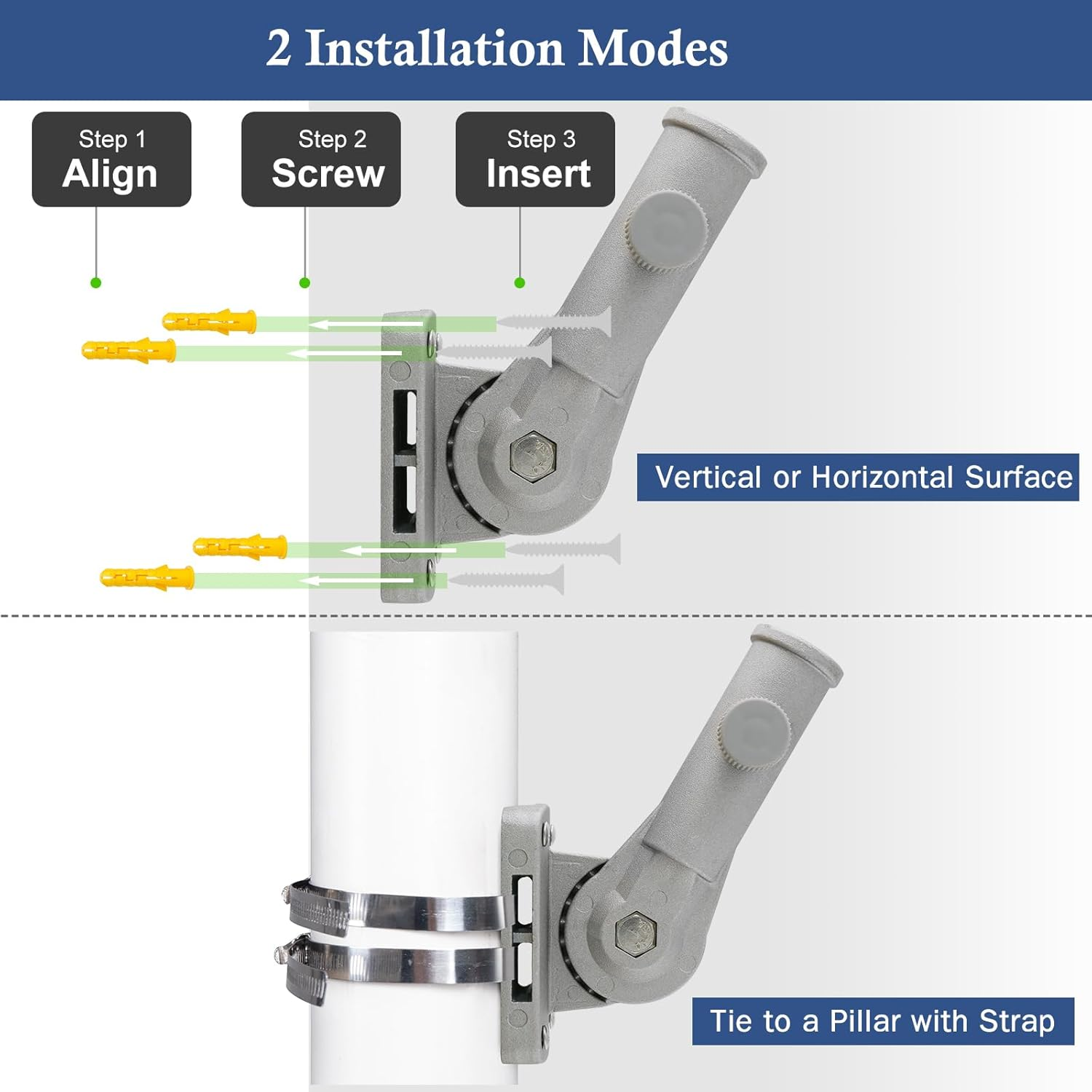 2 Installation Modes

Step 1
Align

Step 2
Screw

Step 3
Insert

Vertical or Horizontal Surface

Tie to a Pillar with Strap