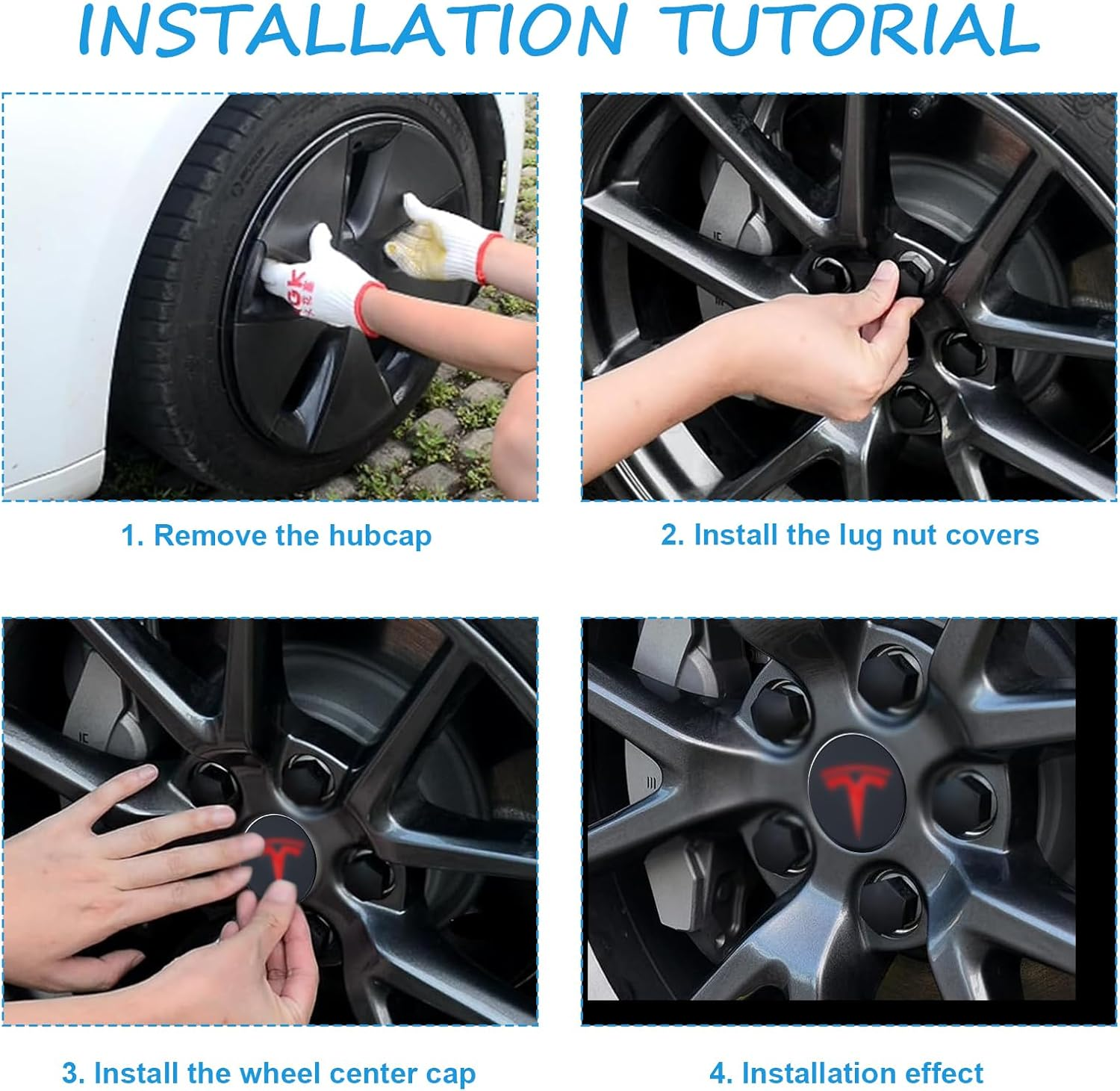 INSTALLATION TUTORIAL

1. Remove the hubcap

2. Install the lug nut covers

3. Install the wheel center cap

4. Installation effect