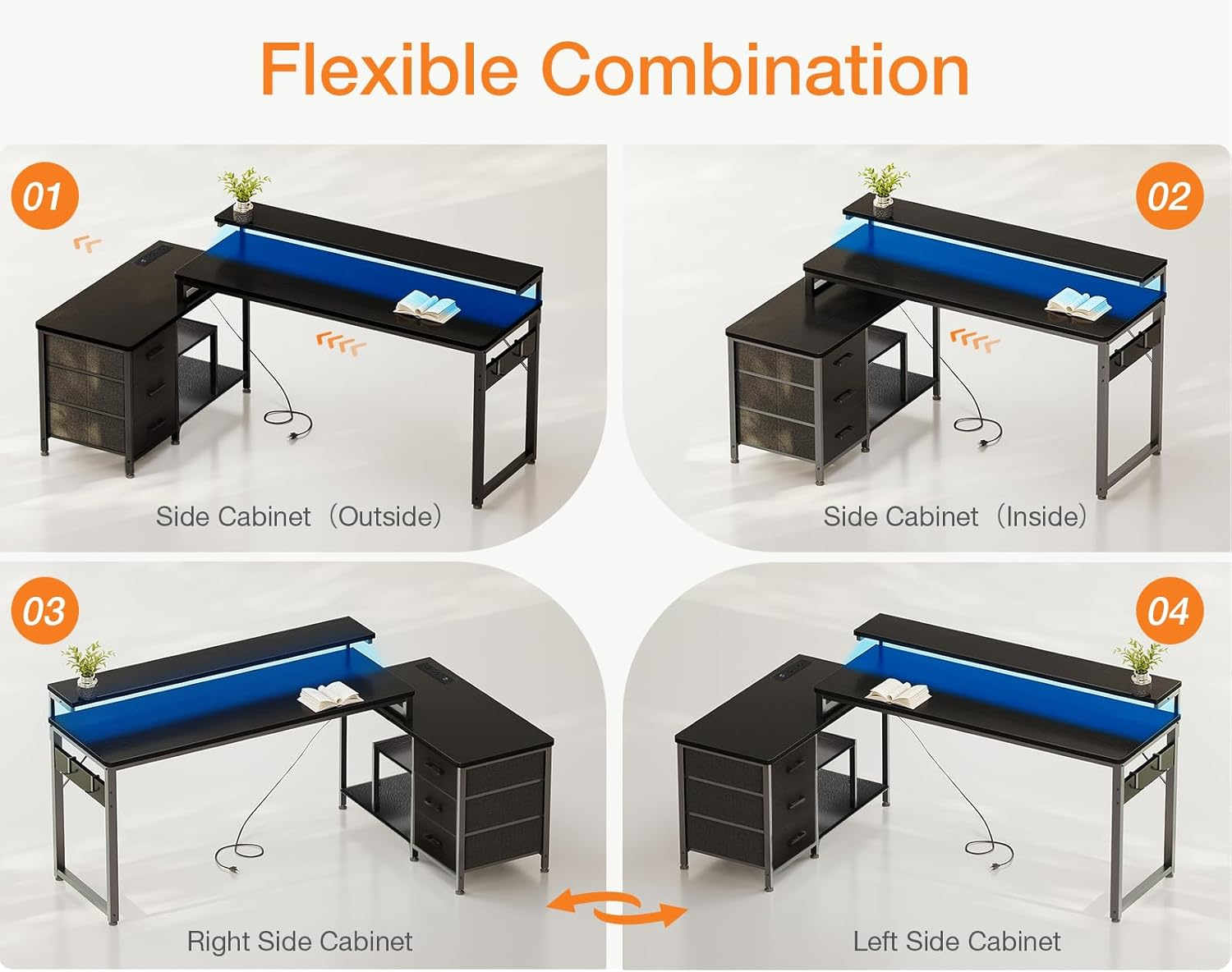 Flexible Combination

01

Side Cabinet（Outside）

02

Side Cabinet（Inside）

03

Right Side Cabinet

04

Left Side Cabinet