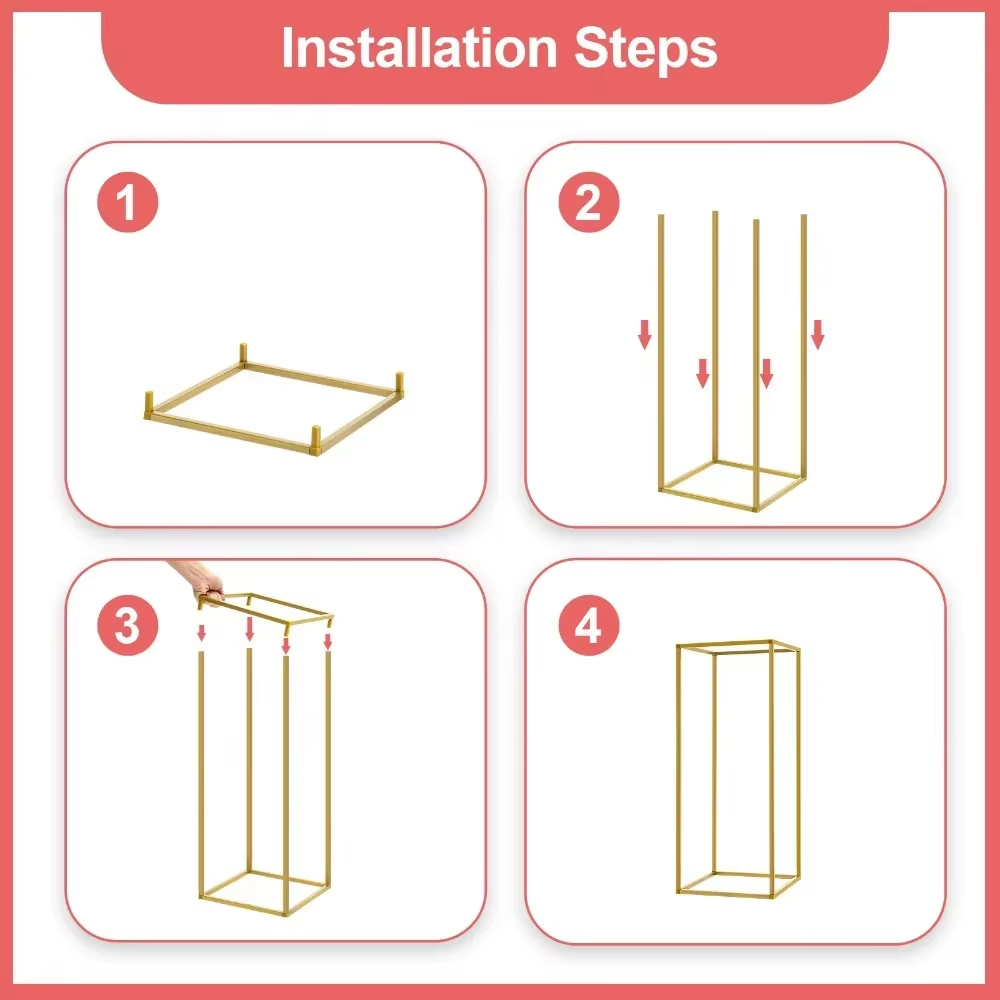 Installation Steps

1

2

3

4