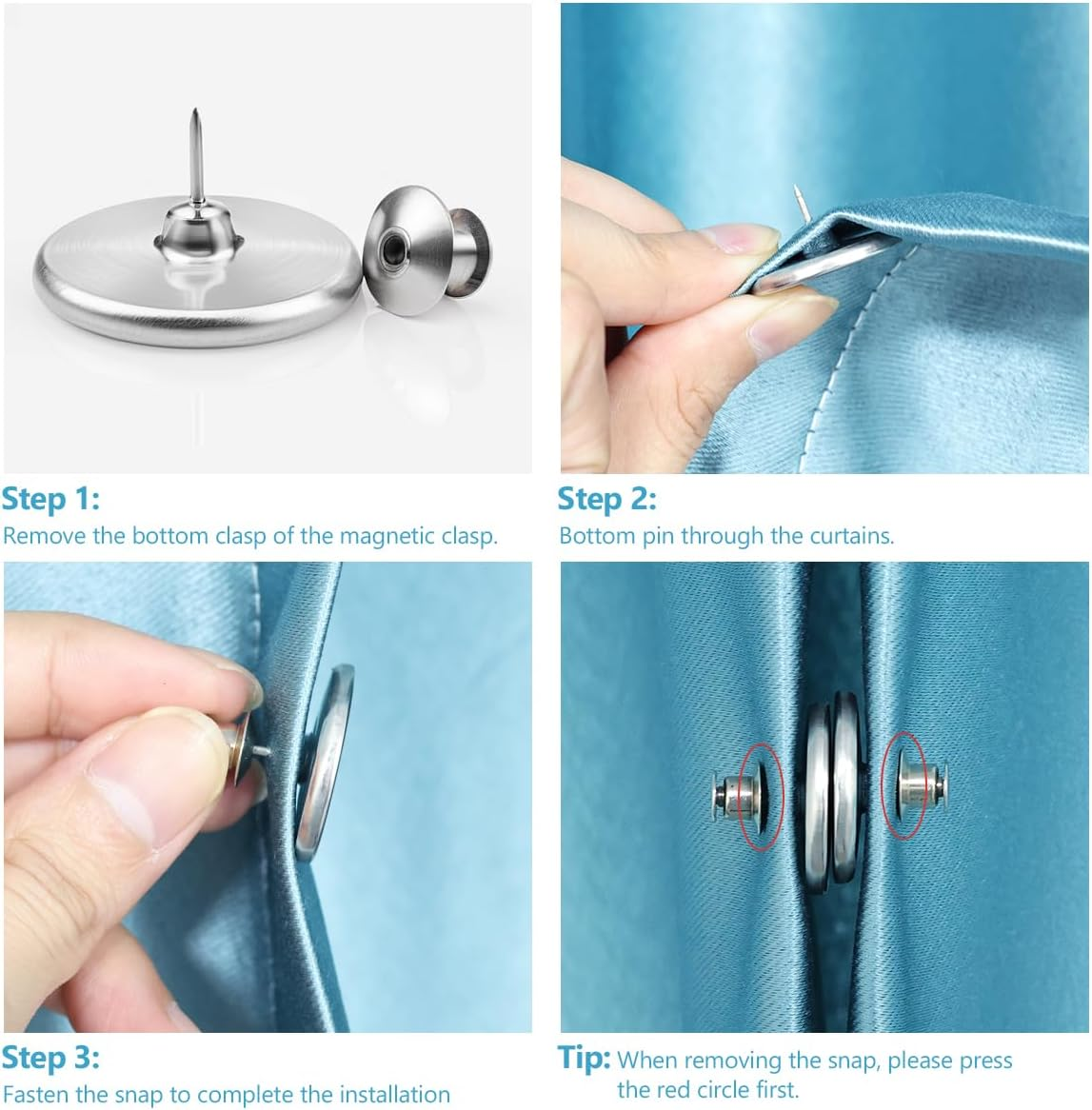 Step 1:
Remove the bottom clasp of the magnetic clasp.

Step 2:
Bottom pin through the curtains.

Step 3:
Fasten the snap to complete the installation

Tip: When removing the snap, please press the red circle first.